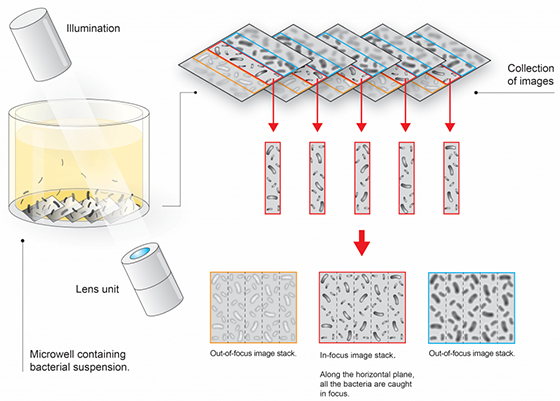 Illumination

Collection of images

Lens unit

Microwell containing bacterial suspension.

Out-of-focus image stack.

In-focus image stack.

Along the horizontal plane, all the bacteria are caught in focus.

Out-of-focus image stack.